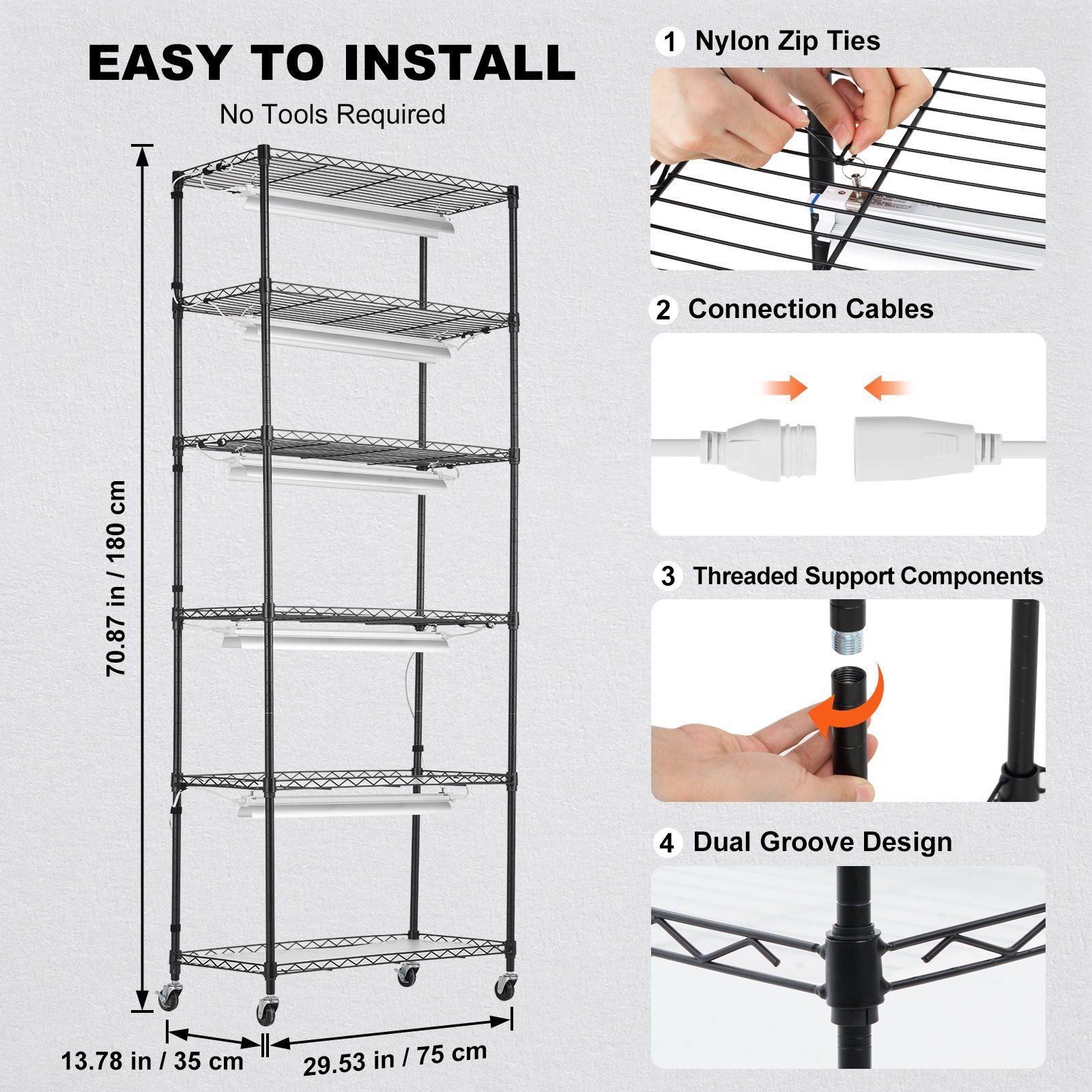 EASY TO INSTALL

No Tools Required

70.87 in / 180 cm

13.78 in / 35 cm

29.53 in / 75 cm

1 Nylon Zip Ties

2 Connection Cables

3 Threaded Support Components

4 Dual Groove Design