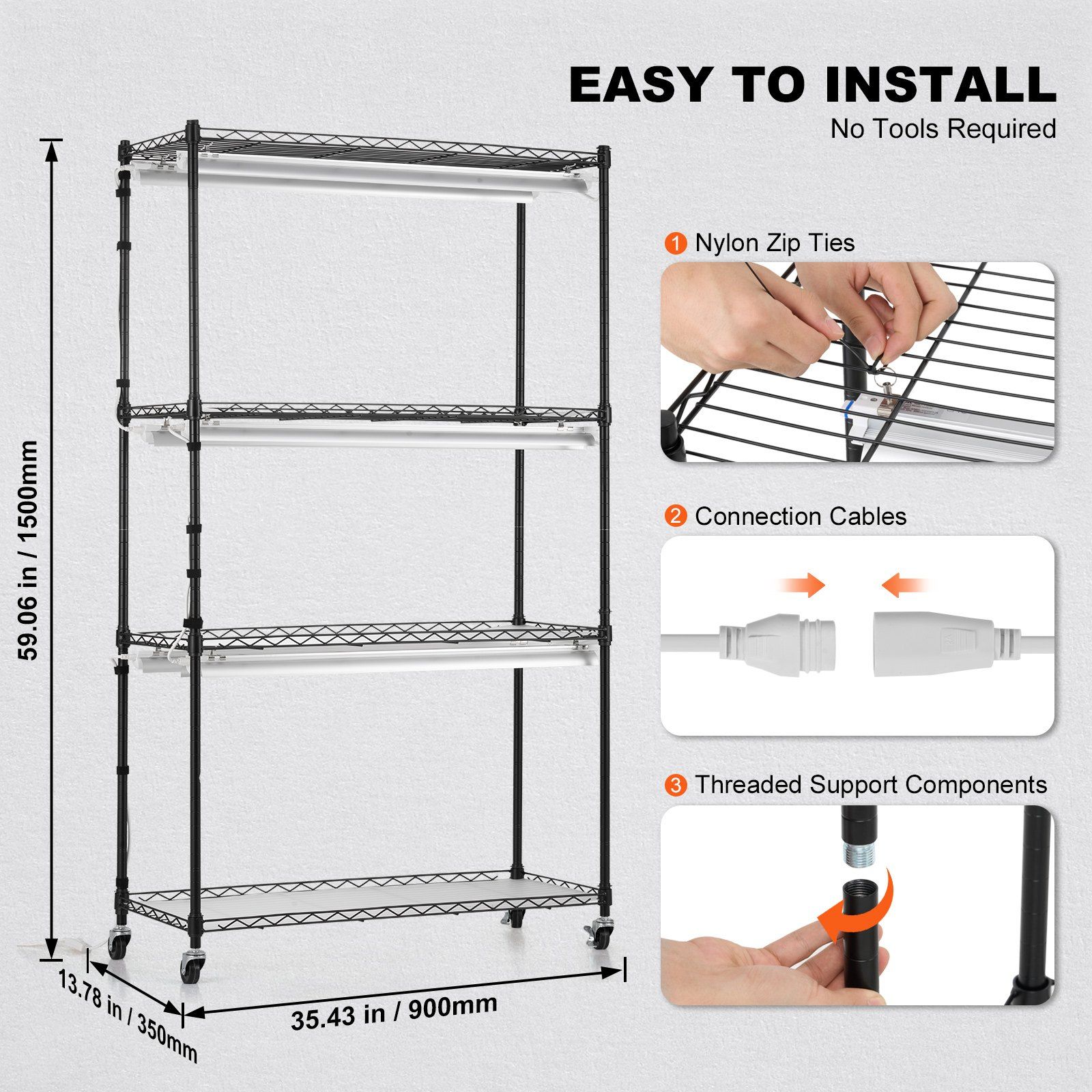 EASY TO INSTALL
No Tools Required

59.06 in / 1500mm

13.78 in / 350mm

35.43 in / 900mm

1 Nylon Zip Ties

2 Connection Cables

3 Threaded Support Components