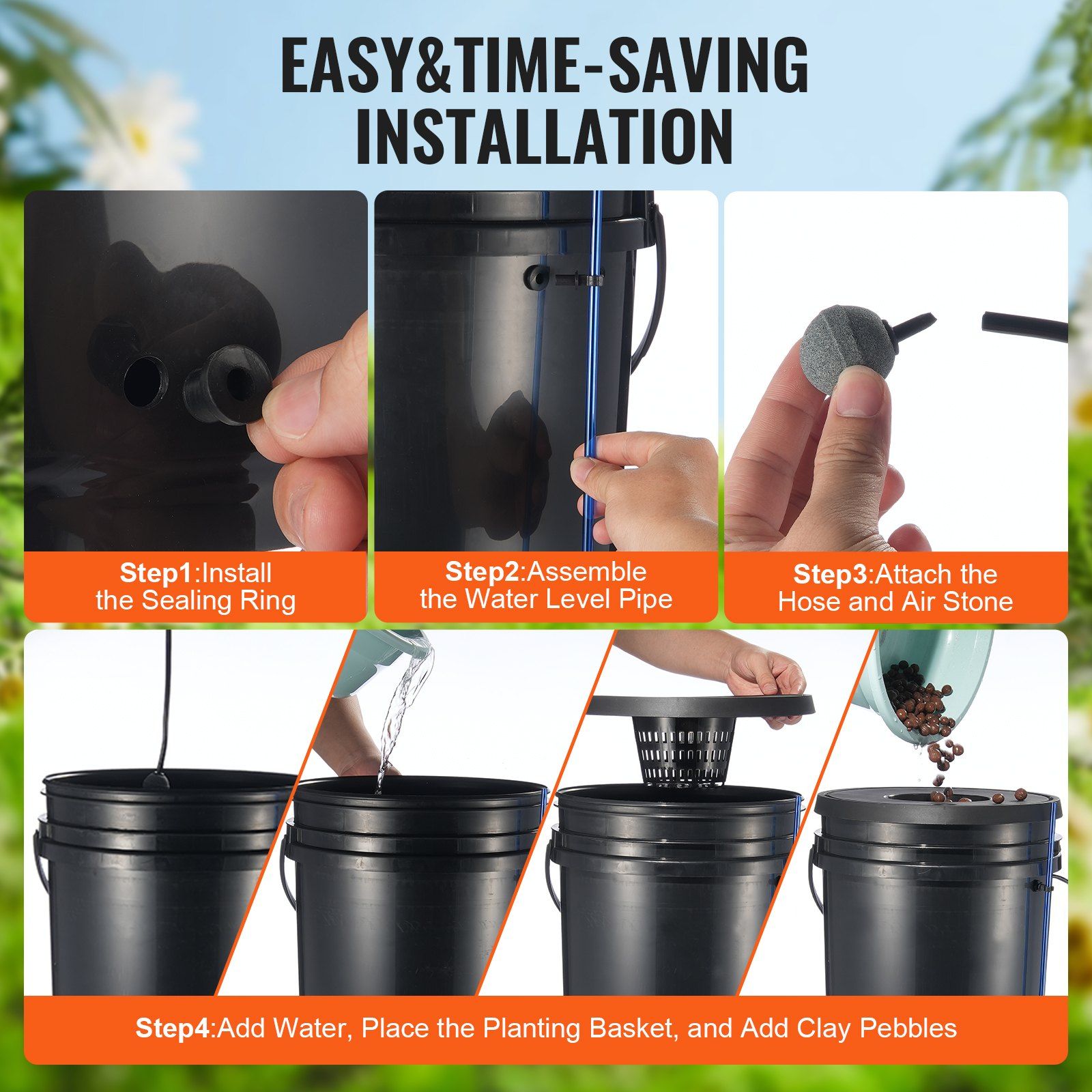 EASY&TIME-SAVING INSTALLATION

Step1:Install the Sealing Ring

Step2:Assemble the Water Level Pipe

Step3:Attach the Hose and Air Stone

Step4:Add Water, Place the Planting Basket, and Add Clay Pebbles