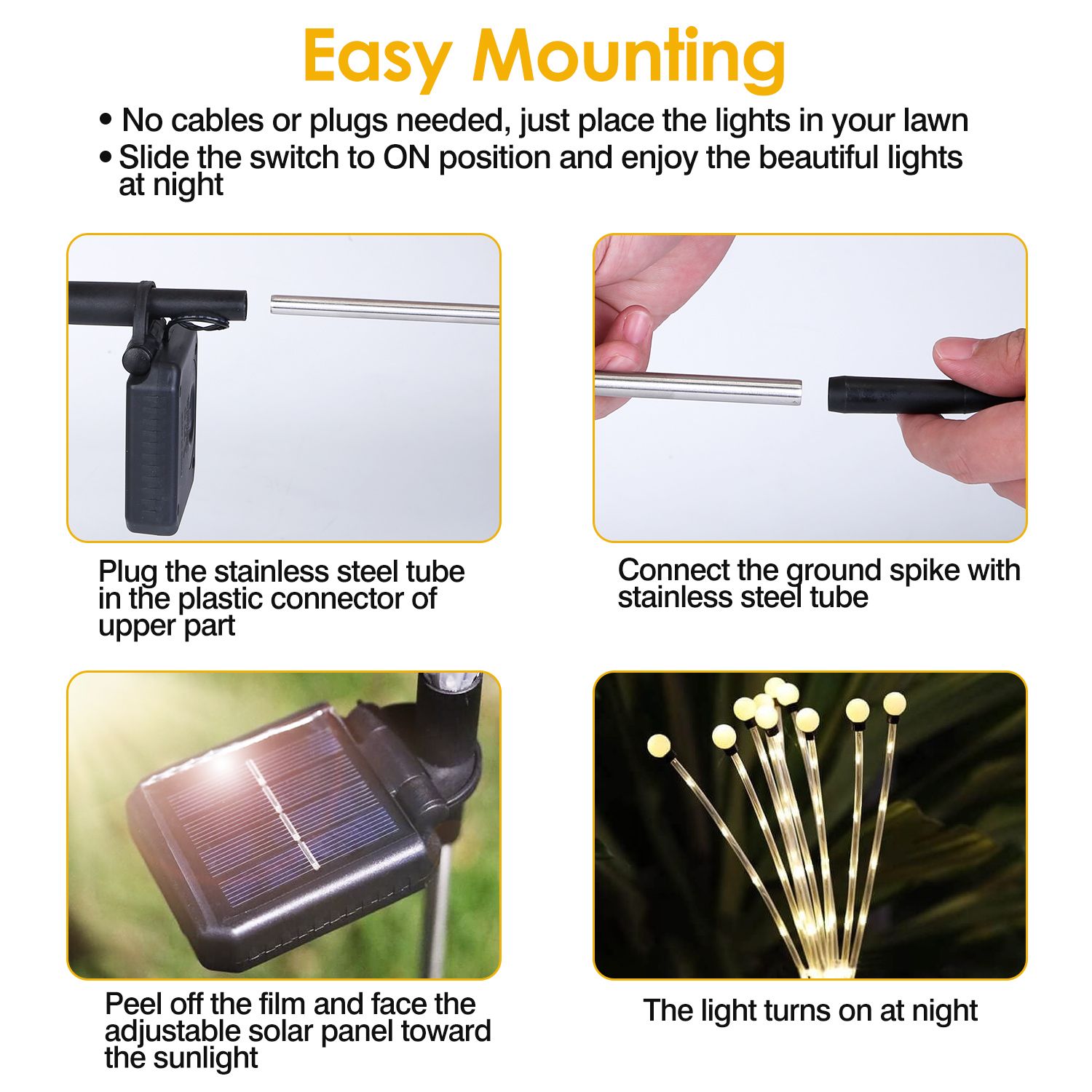 Easy Mounting

• No cables or plugs needed, just place the lights in your lawn
• Slide the switch to ON position and enjoy the beautiful lights at night

Plug the stainless steel tube in the plastic connector of upper part

Connect the ground spike with stainless steel tube

Peel off the film and face the adjustable solar panel toward the sunlight

The light turns on at night